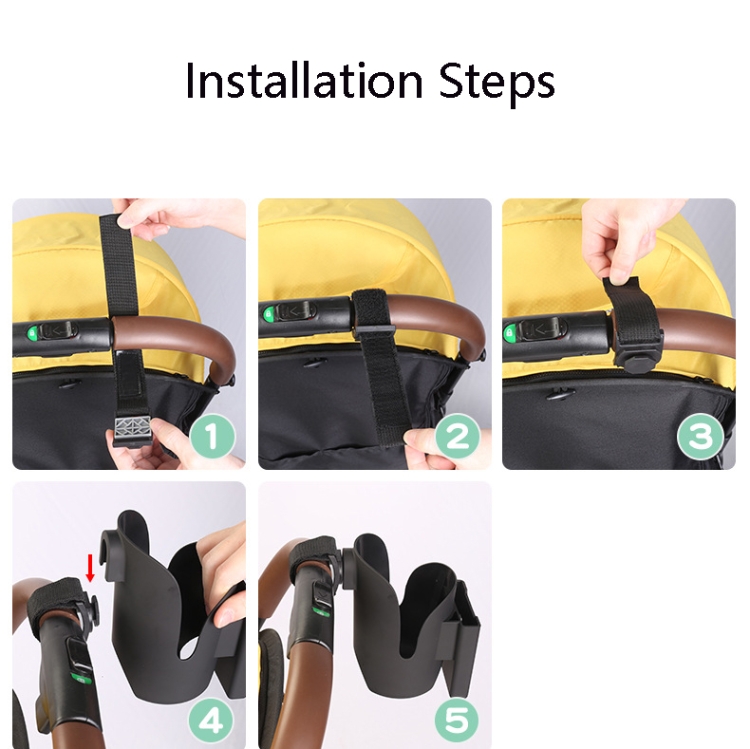 Installation Steps

1

2

3

4

5