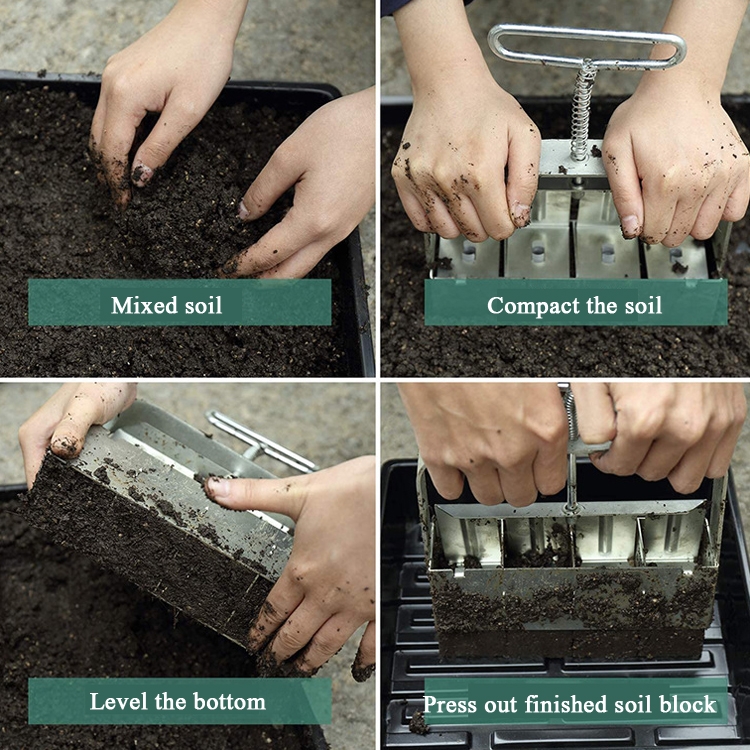 Mixed soil

Compact the soil

Level the bottom

Press out finished soil block