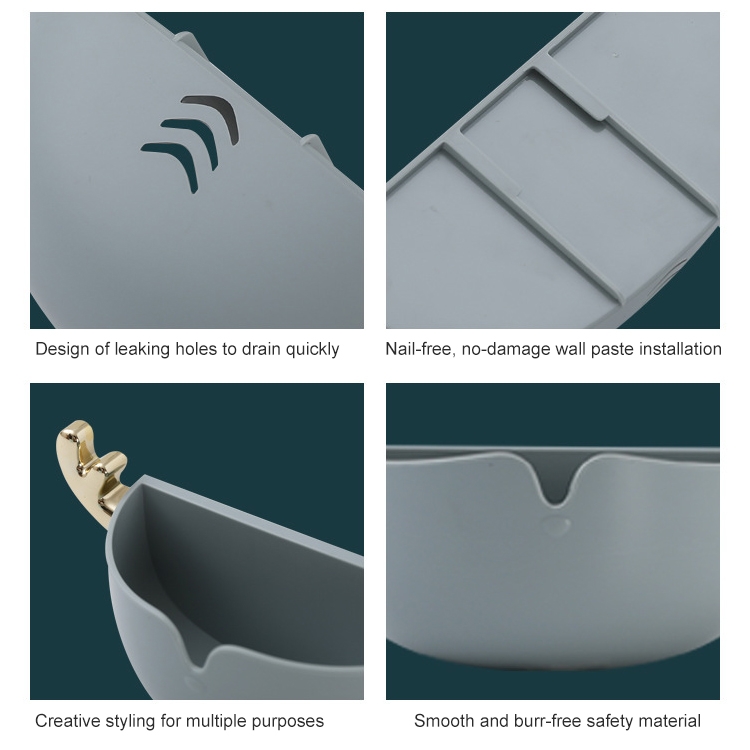 Design of leaking holes to drain quickly

Nail-free, no-damage wall paste installation

Creative styling for multiple purposes

Smooth and burr-free safety material