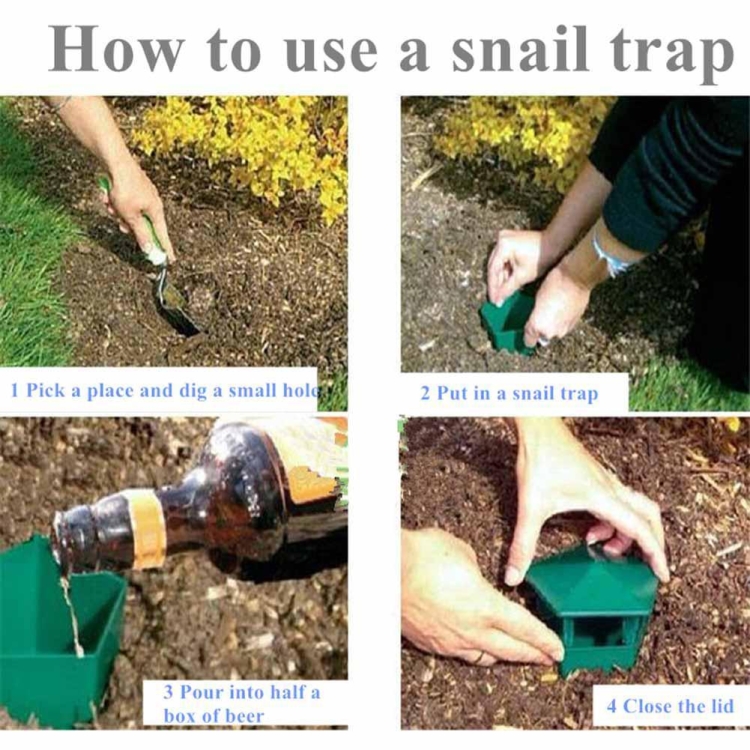 How to use a snail trap

1 Pick a place and dig a small hole

2 Put in a snail trap

3 Pour into half a box of beer

4 Close the lid