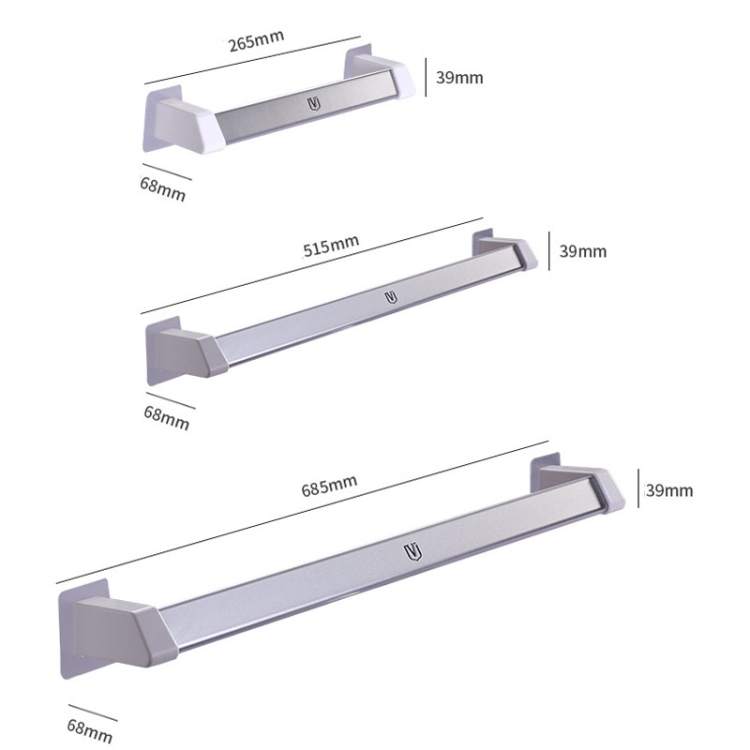 265mm
39mm
68mm
515mm
39mm
68mm
685mm
39mm
68mm