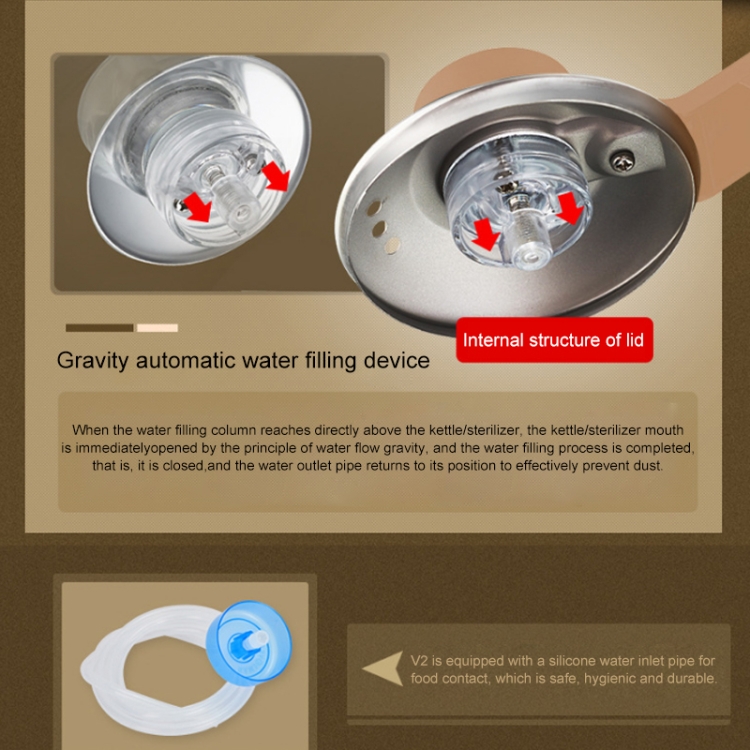 Internal structure of lid

Gravity automatic water filling device

When the water filling column reaches directly above the kettle/sterilizer, the kettle/sterilizer mouth is immediatelyopened by the principle of water flow gravity, and the water filling process is completed, that is, it is closed,and the water outlet pipe returns to its position to effectively prevent dust.

V2 is equipped with a silicone water inlet pipe for food contact, which is safe, hygienic and durable.