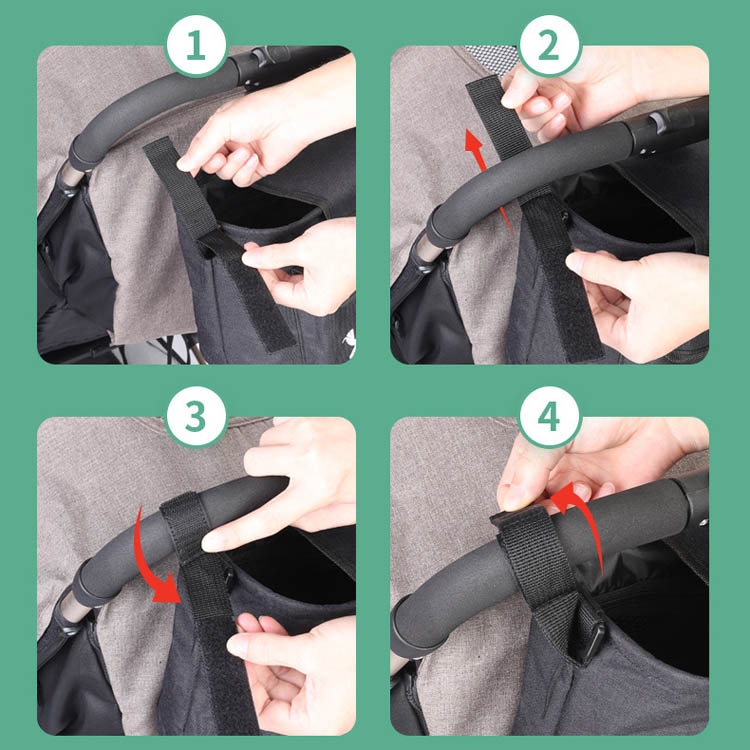 1
2
3
4