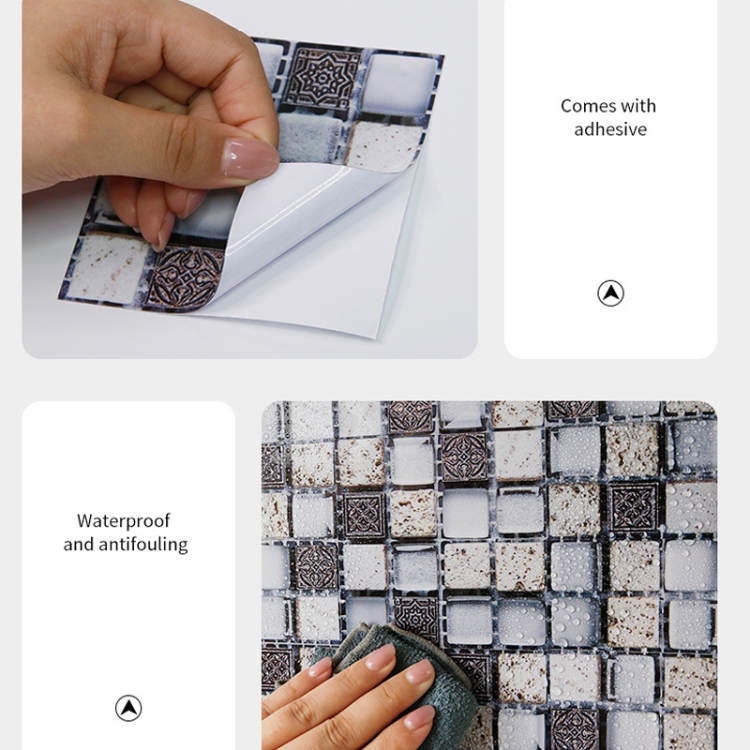 Comes with adhesive

Waterproof and antifouling