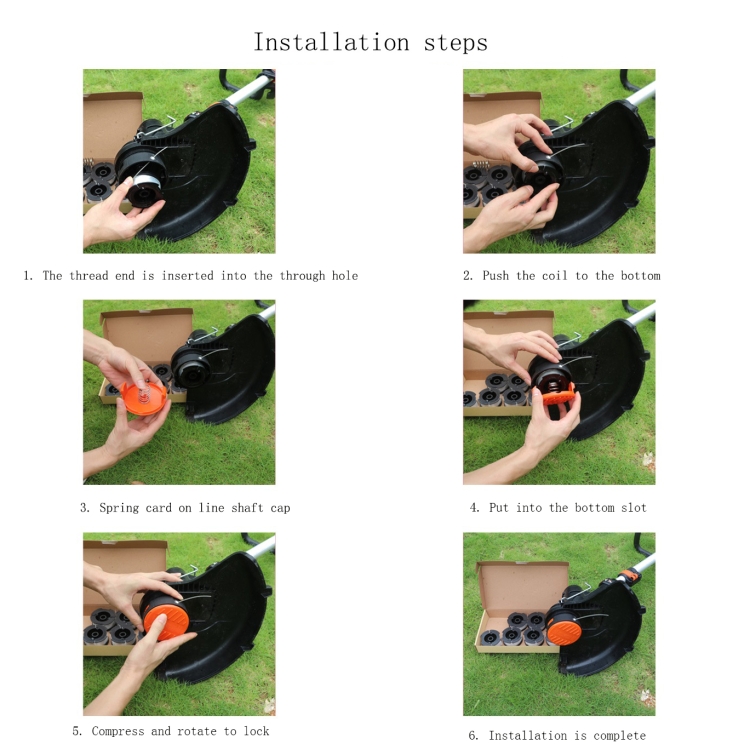 Installation steps

1. The thread end is inserted into the through hole

2. Push the coil to the bottom

3. Spring card on line shaft cap

4. Put into the bottom slot

5. Compress and rotate to lock

6. Installation is complete