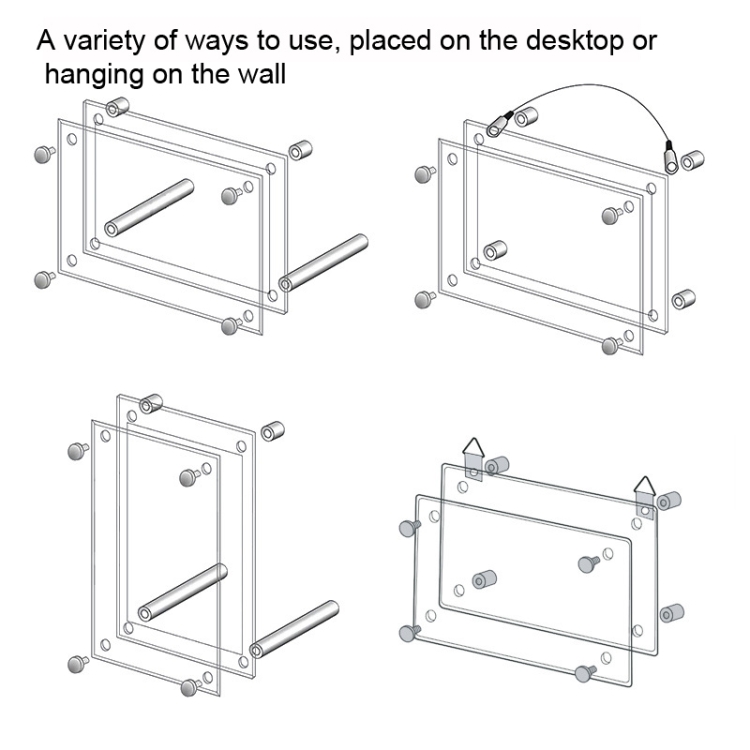 A variety of ways to use, placed on the desktop or hanging on the wall