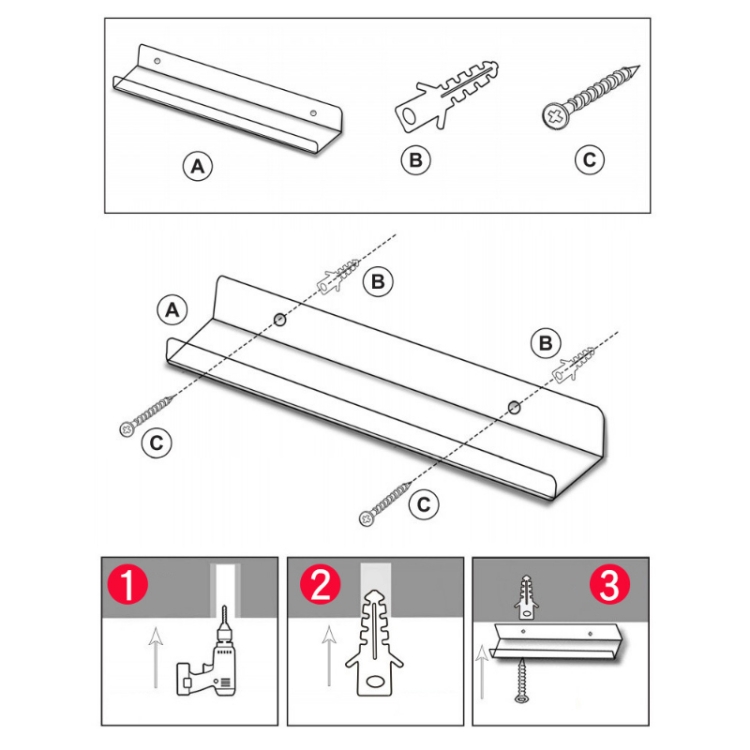 A
B
C

A
B
B
C
C

1
2
3