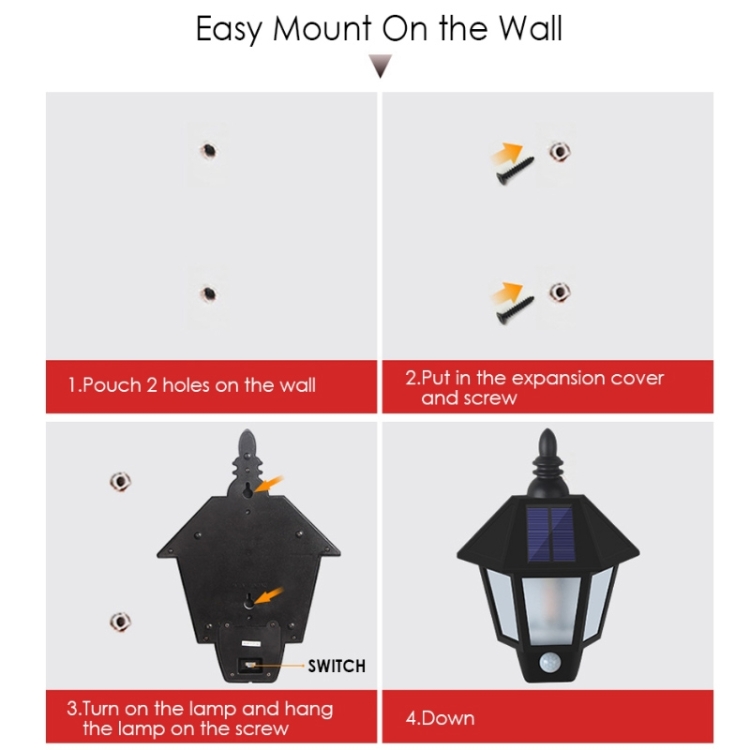 Easy Mount On the Wall

1.Pouch 2 holes on the wall

2.Put in the expansion cover and screw

SWITCH

3.Turn on the lamp and hang the lamp on the screw

4.Down