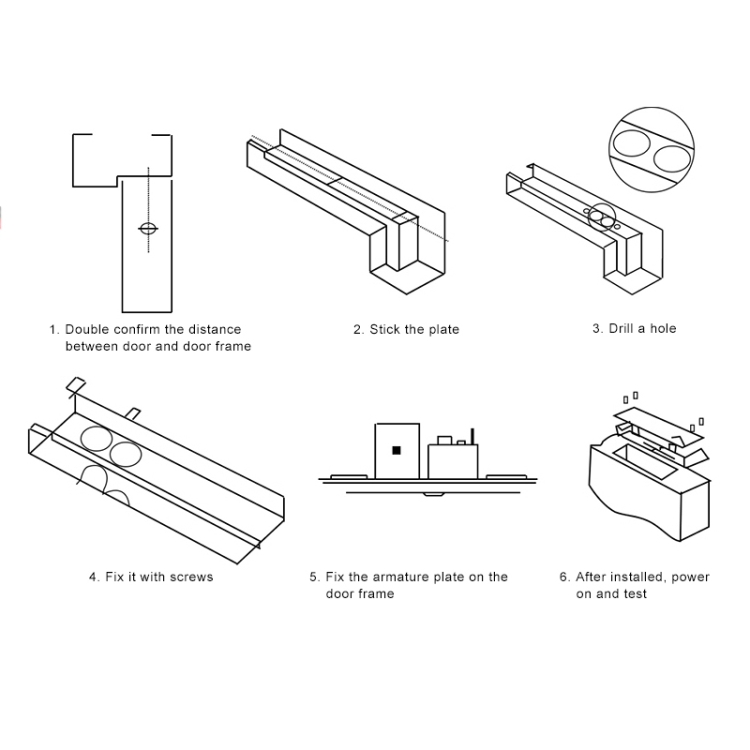 1. Double confirm the distance between door and door frame

2. Stick the plate

3. Drill a hole

4. Fix it with screws

5. Fix the armature plate on the door frame

6. After installed, power on and test