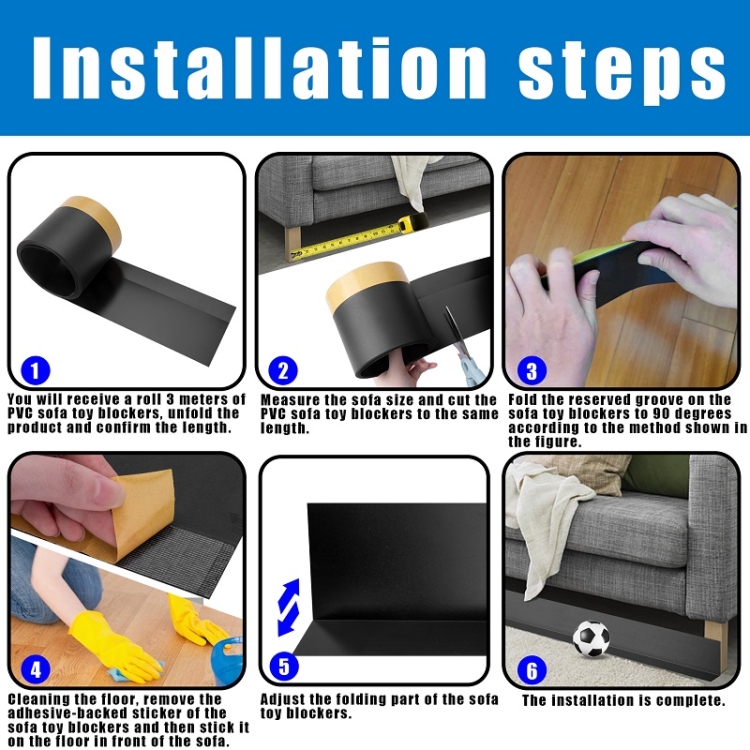 Installation steps

1
You will receive a roll 3 meters of PVC sofa toy blockers, unfold the product and confirm the length.

2
Measure the sofa size and cut the PVC sofa toy blockers to the same length.

3
Fold the reserved groove on the sofa toy blockers to 90 degrees according to the method shown in the figure.

4
Cleaning the floor, remove the adhesive-backed sticker of the sofa toy blockers and then stick it on the floor in front of the sofa.

5
Adjust the folding part of the sofa toy blockers.

6
The installation is complete.