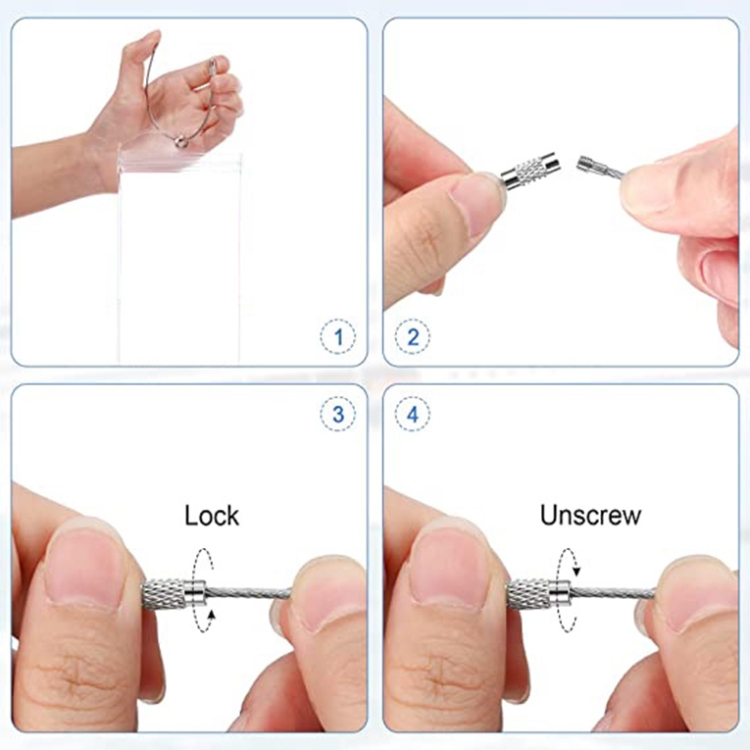 1

2

3

Lock

4

Unscrew