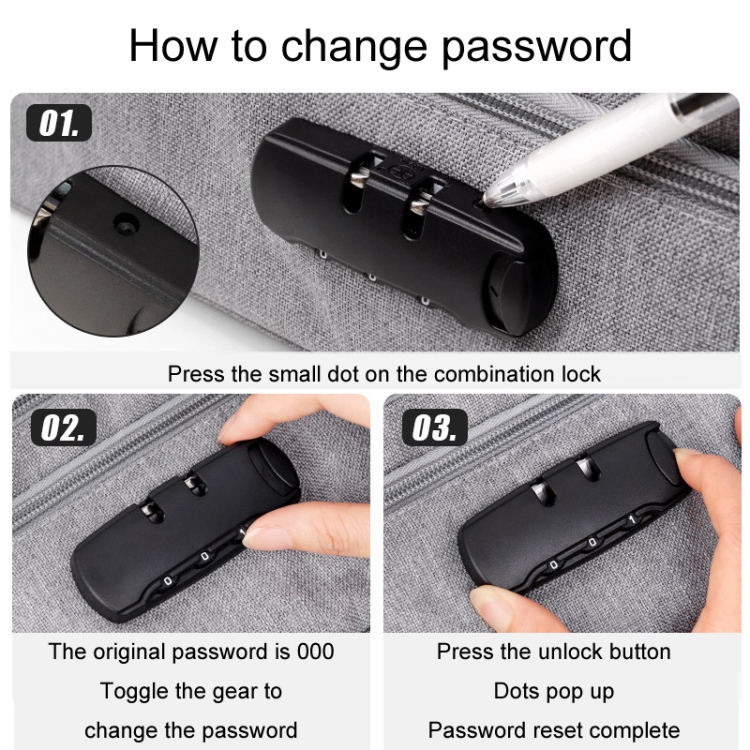 How to change password

01.

Press the small dot on the combination lock

02.

0 0 1

The original password is 000

Toggle the gear to

change the password

03.

0 0 1

Press the unlock button

Dots pop up

Password reset complete