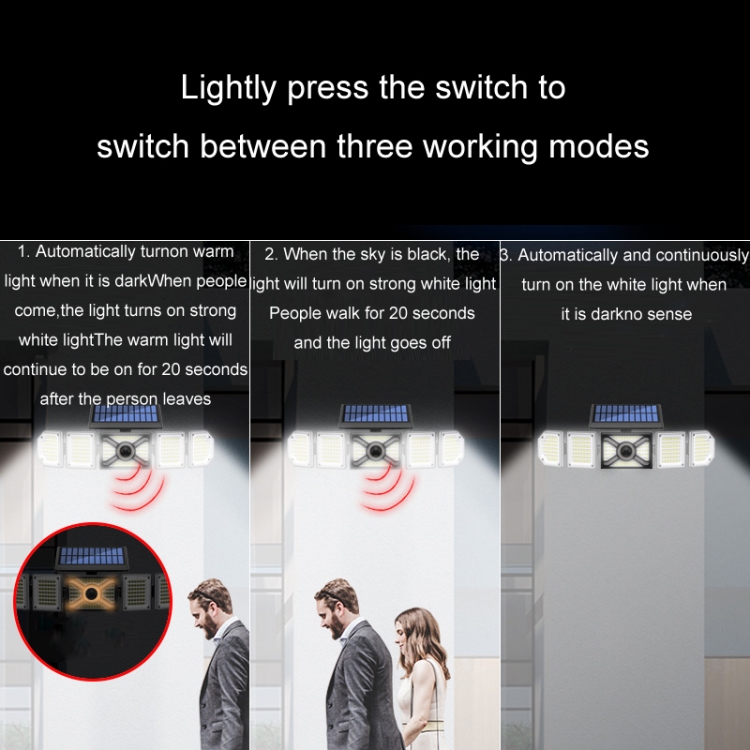 Lightly press the switch to switch between three working modes

1. Automatically turnon warm light when it is darkWhen people come,the light turns on strong white lightThe warm light will continue to be on for 20 seconds after the person leaves

2. When the sky is black, the light will turn on strong white light People walk for 20 seconds and the light goes off

3. Automatically and continuously turn on the white light when it is darkno sense