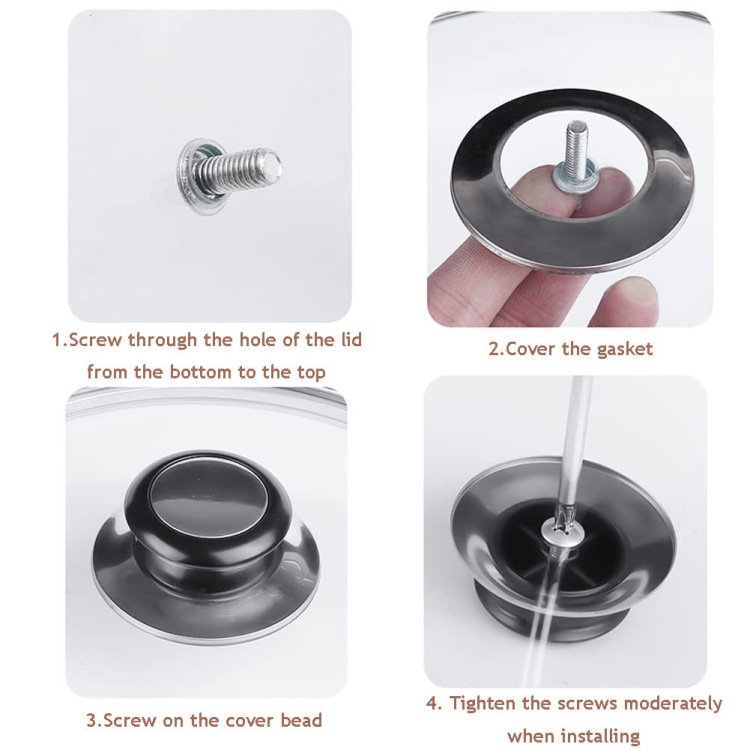 1.Screw through the hole of the lid from the bottom to the top

2.Cover the gasket

3.Screw on the cover bead

4. Tighten the screws moderately when installing