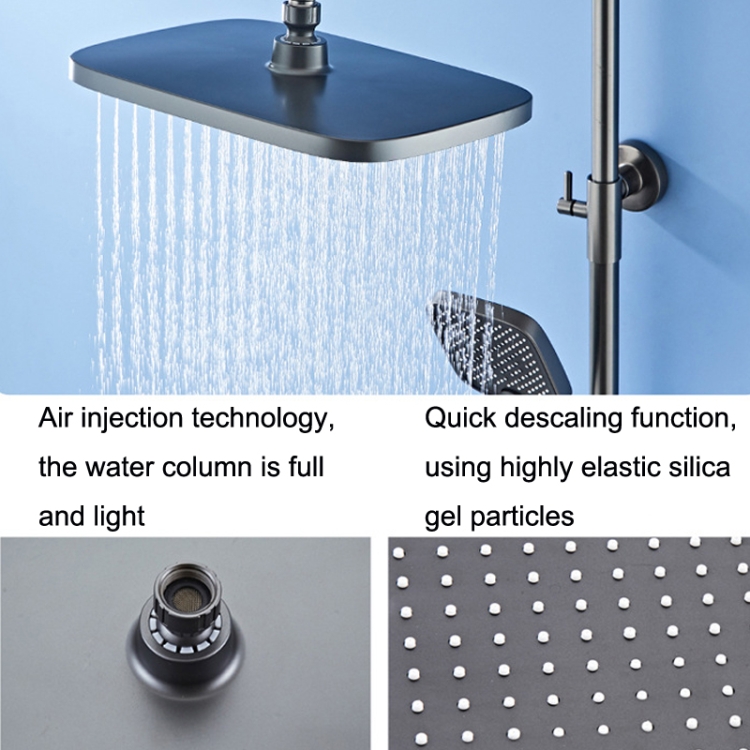 Air injection technology, the water column is full and light

Quick descaling function, using highly elastic silica gel particles