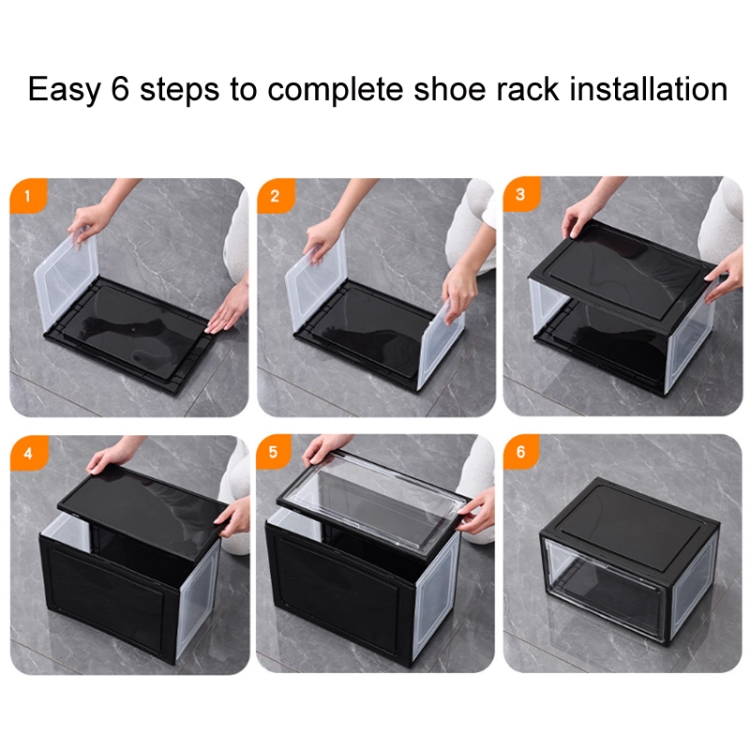 Easy 6 steps to complete shoe rack installation

1

2

3

4

5

6