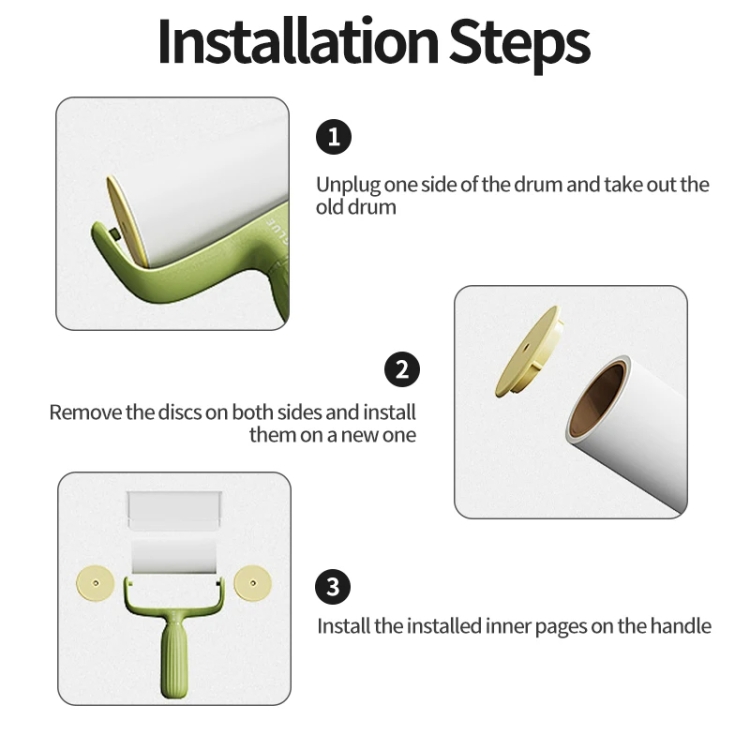 Installation Steps

1

Unplug one side of the drum and take out the old drum

2

Remove the discs on both sides and install them on a new one

3

Install the installed inner pages on the handle