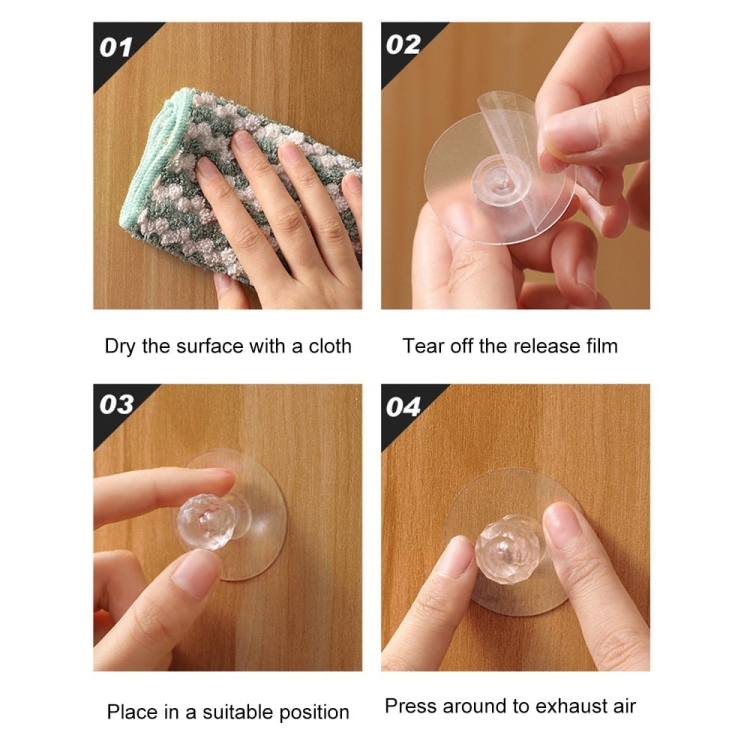 01

Dry the surface with a cloth

02

Tear off the release film

03

Place in a suitable position

04

Press around to exhaust air