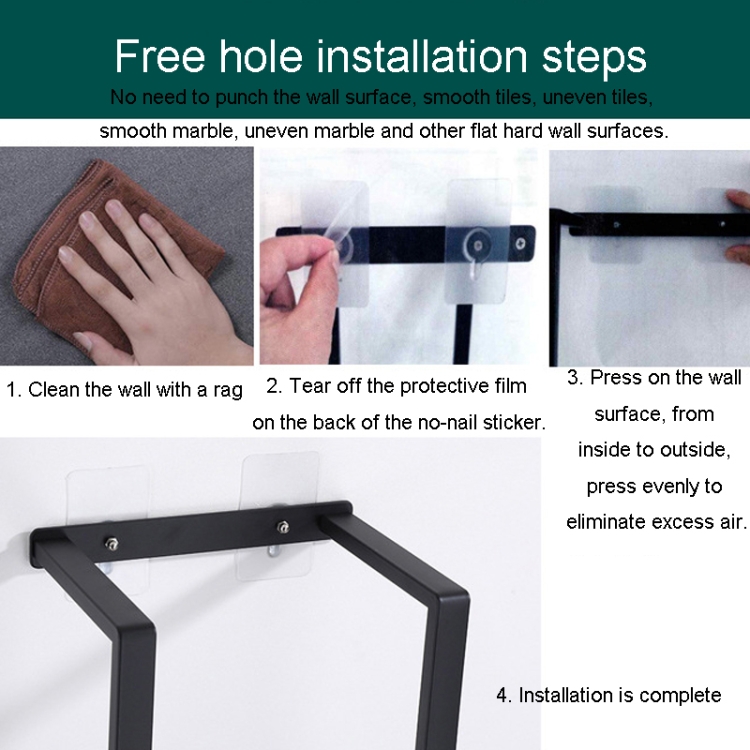 Free hole installation steps

No need to punch the wall surface, smooth tiles, uneven tiles, smooth marble, uneven marble and other flat hard wall surfaces.

1. Clean the wall with a rag

2. Tear off the protective film on the back of the no-nail sticker.

3. Press on the wall surface, from inside to outside, press evenly to eliminate excess air.

4. Installation is complete