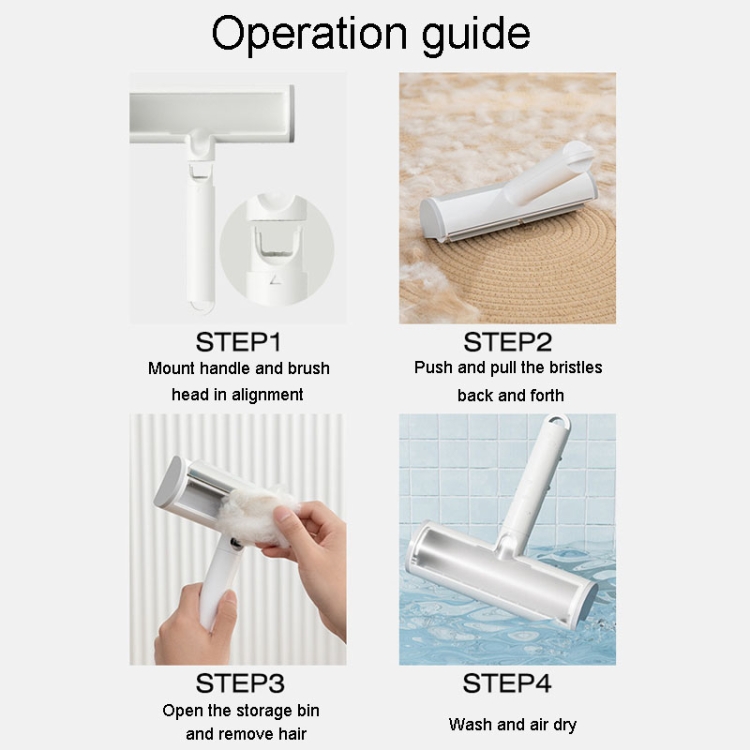 Operation guide

STEP1
Mount handle and brush head in alignment

STEP2
Push and pull the bristles back and forth

STEP3
Open the storage bin and remove hair

STEP4
Wash and air dry