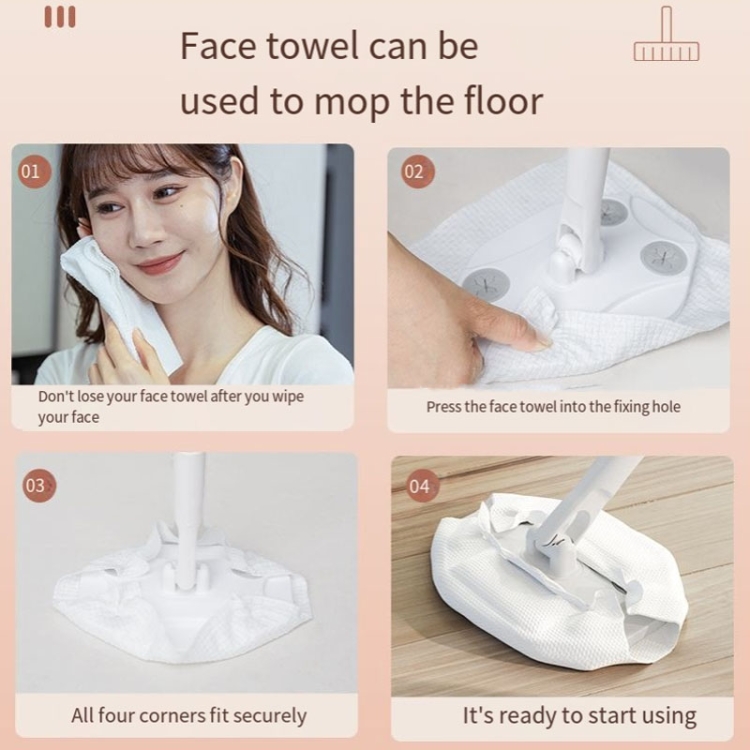 Face towel can be used to mop the floor

01

Don't lose your face towel after you wipe your face

02

Press the face towel into the fixing hole

03

All four corners fit securely

04

It's ready to start using