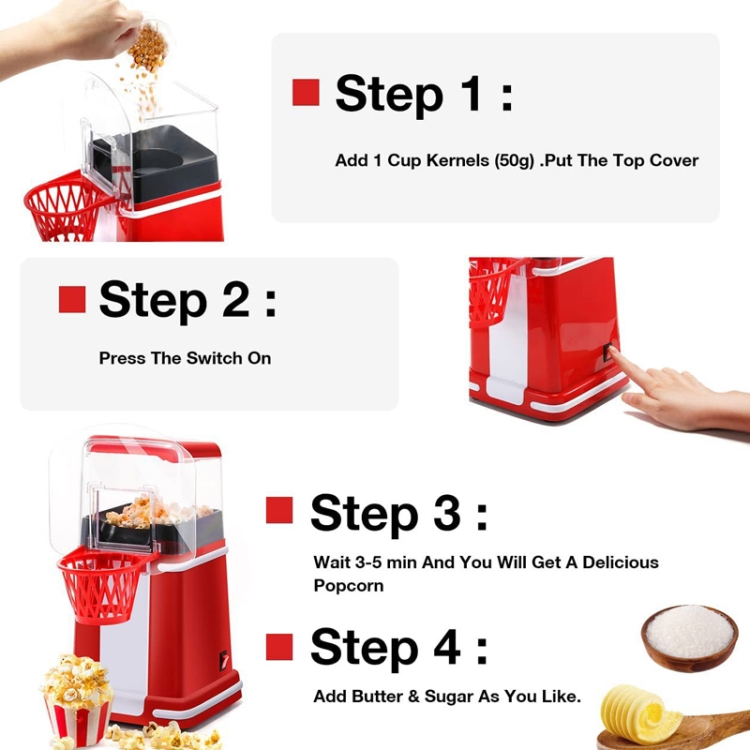 Step 1 :

Add 1 Cup Kernels (50g) .Put The Top Cover

Step 2 :

Press The Switch On

Step 3 :

Wait 3-5 min And You Will Get A Delicious Popcorn

Step 4 :

Add Butter & Sugar As You Like.