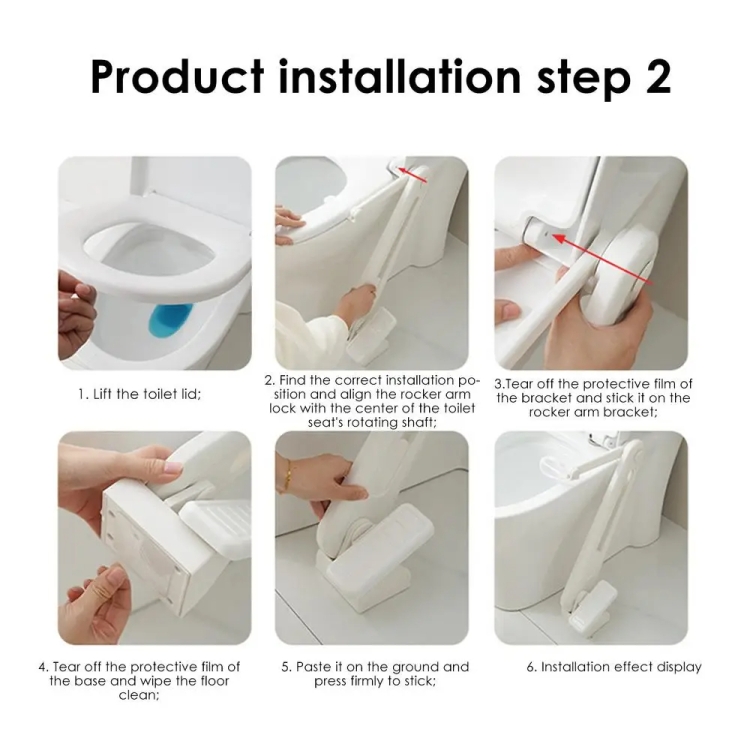 Product installation step 2

1. Lift the toilet lid;

2. Find the correct installation position and align the rocker arm lock with the center of the toilet seat's rotating shaft;

3.Tear off the protective film of the bracket and stick it on the rocker arm bracket;

4. Tear off the protective film of the base and wipe the floor clean;

5. Paste it on the ground and press firmly to stick;

6. Installation effect display