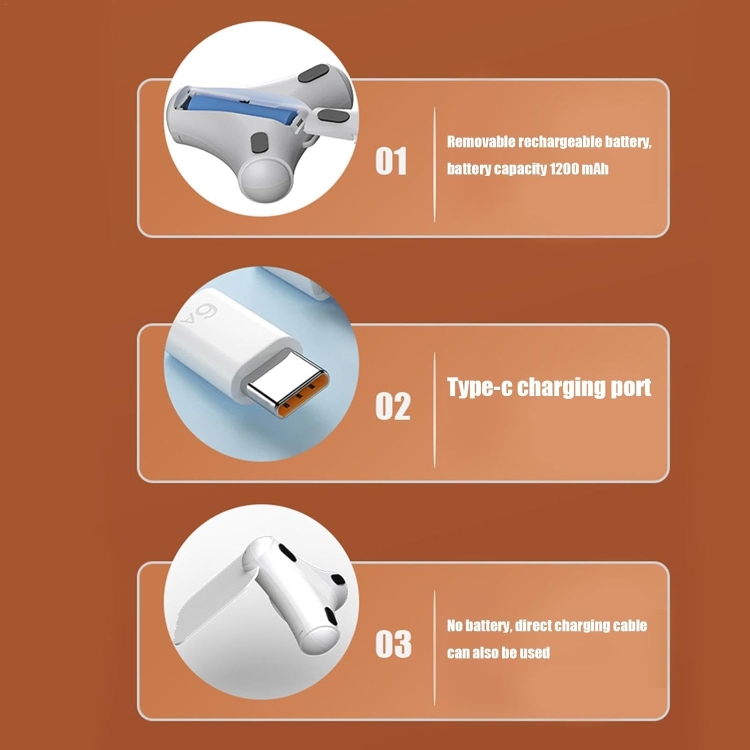 01

Removable rechargeable battery, battery capacity 1200 mAh

6A

02

Type-c charging port

03

No battery, direct charging cable can also be used