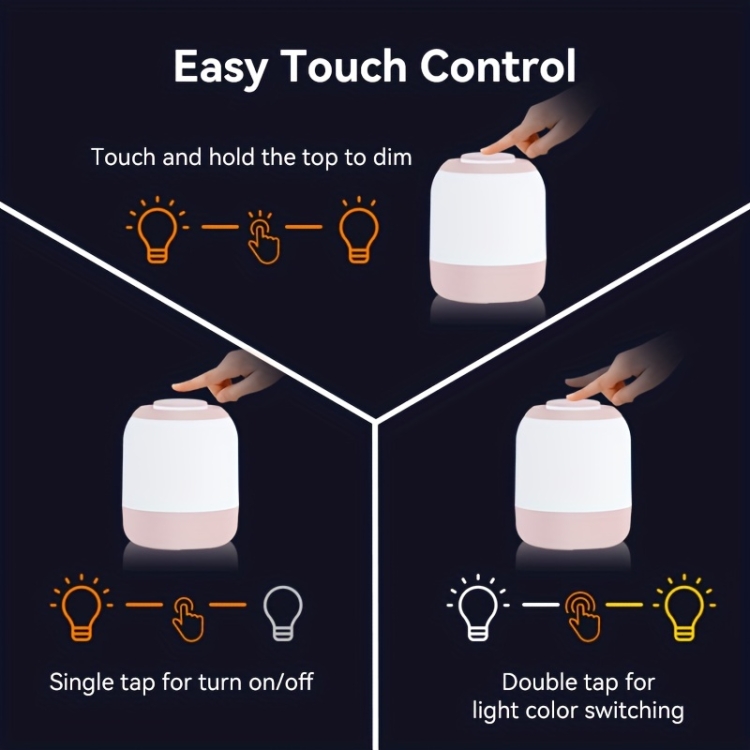 Easy Touch Control

Touch and hold the top to dim

Single tap for turn on/off

Double tap for light color switching