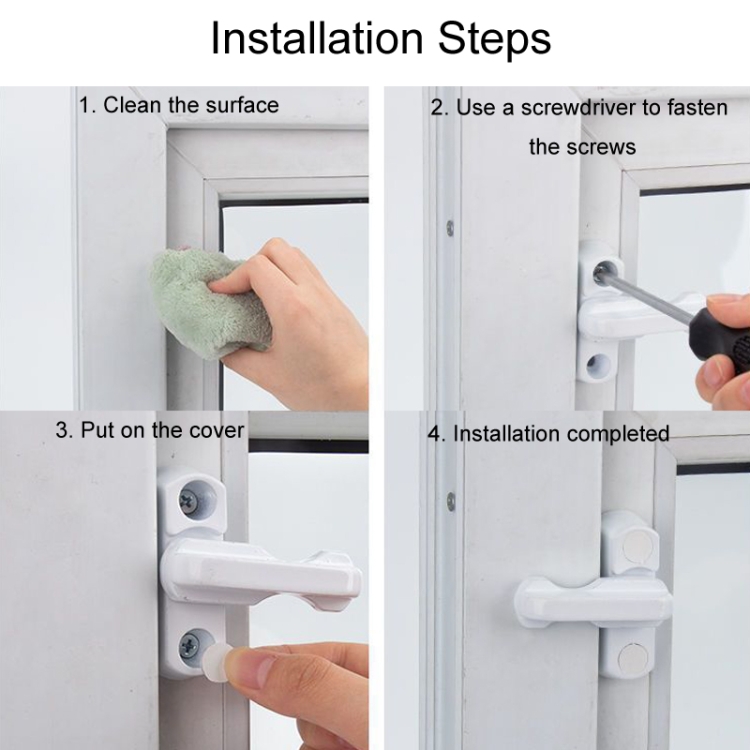 Installation Steps

1. Clean the surface

2. Use a screwdriver to fasten the screws

3. Put on the cover

4. Installation completed