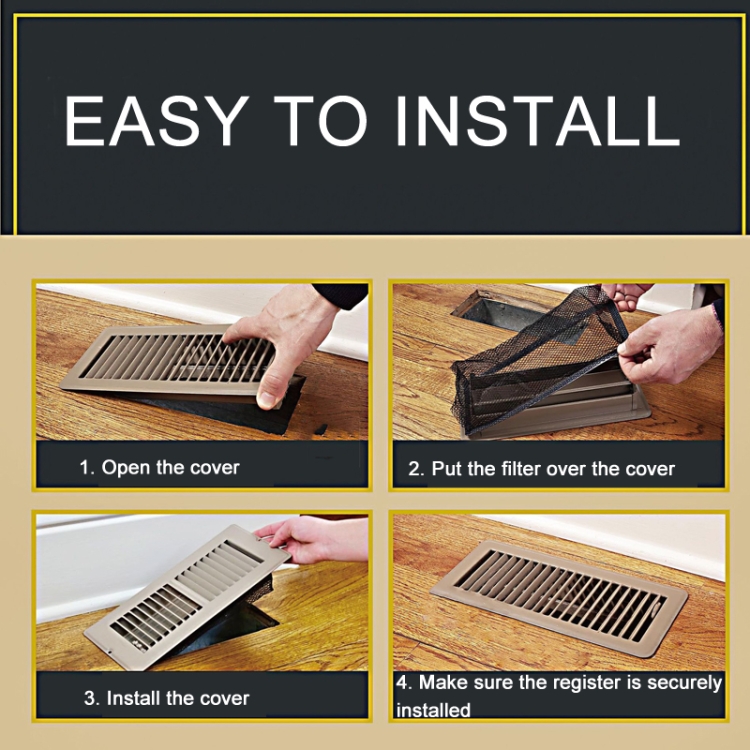 EASY TO INSTALL

1. Open the cover

2. Put the filter over the cover

3. Install the cover

4. Make sure the register is securely installed