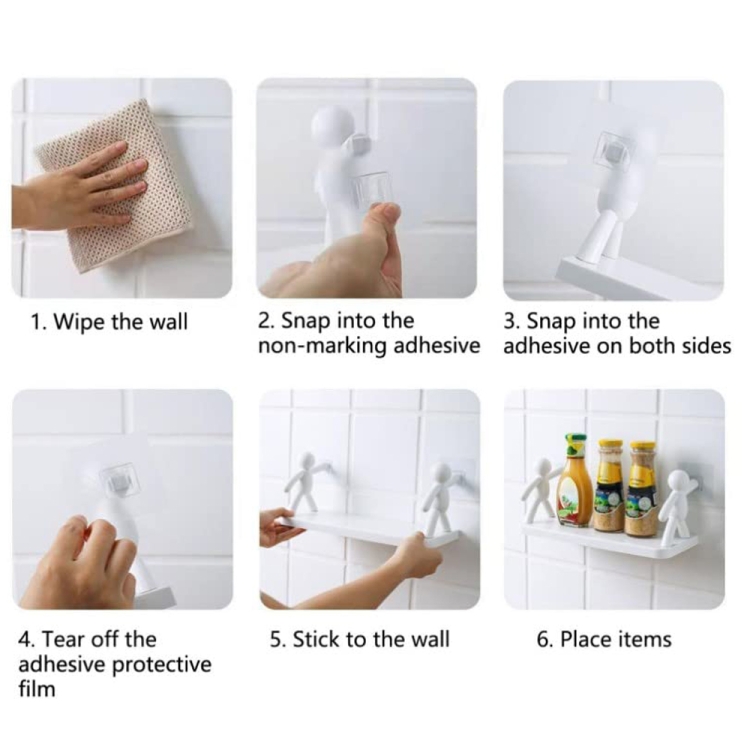 1. Wipe the wall

2. Snap into the non-marking adhesive

3. Snap into the adhesive on both sides

4. Tear off the adhesive protective film

5. Stick to the wall

6. Place items