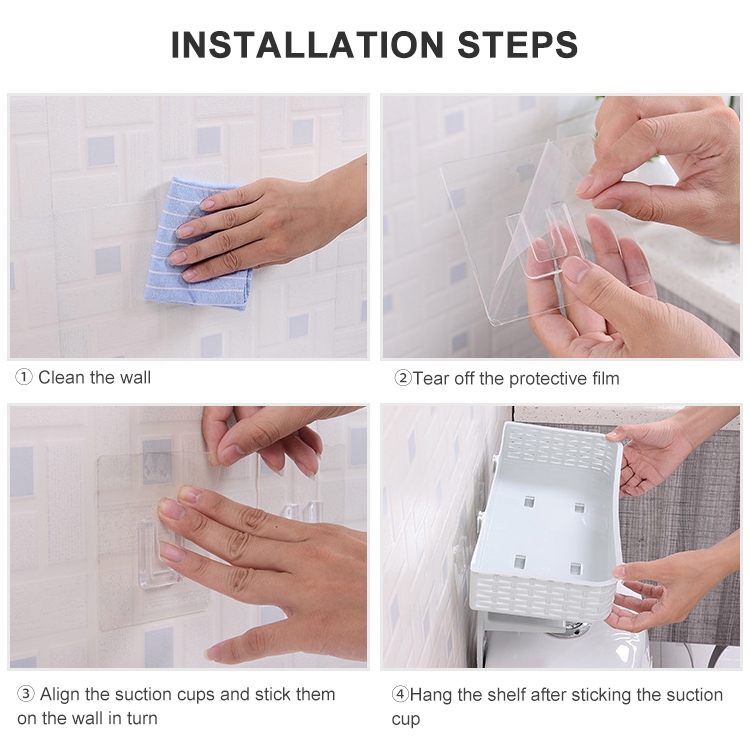 INSTALLATION STEPS

① Clean the wall

②Tear off the protective film

③ Align the suction cups and stick them on the wall in turn

④Hang the shelf after sticking the suction cup