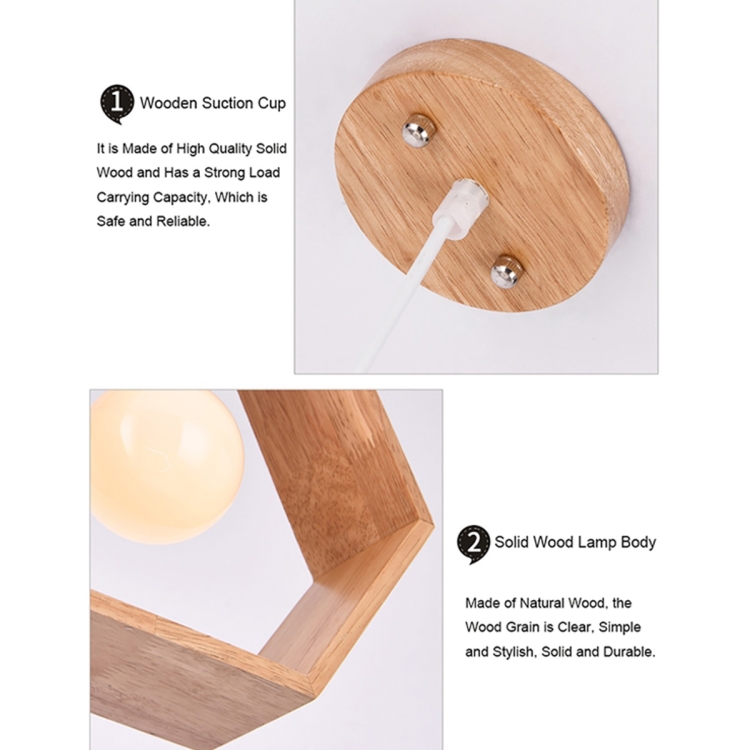 1 Wooden Suction Cup

It is Made of High Quality Solid Wood and Has a Strong Load Carrying Capacity, Which is Safe and Reliable.

2 Solid Wood Lamp Body

Made of Natural Wood, the Wood Grain is Clear, Simple and Stylish, Solid and Durable.