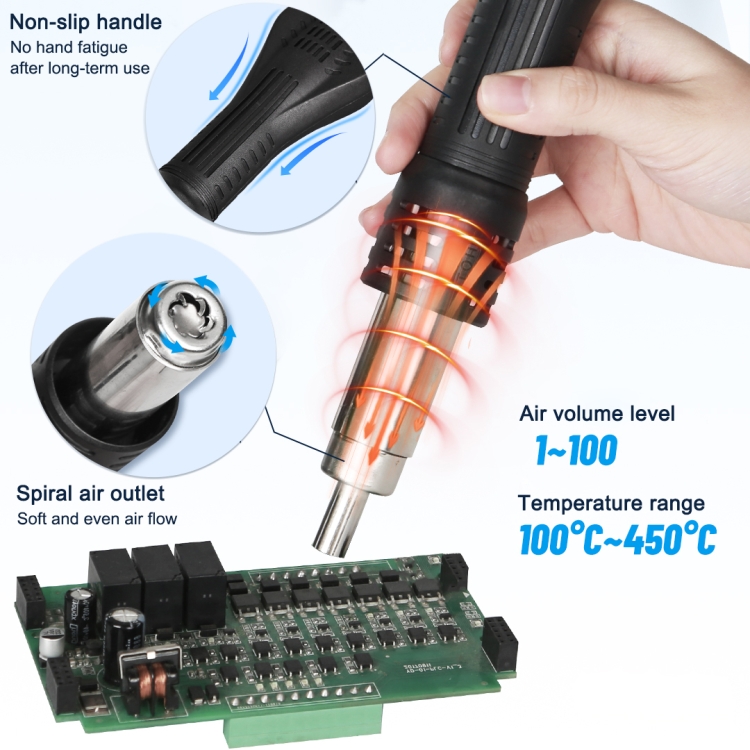 Non-slip handle
No hand fatigue after long-term use

Spiral air outlet
Soft and even air flow

Air volume level
1~100

Temperature range
100°C~450°C