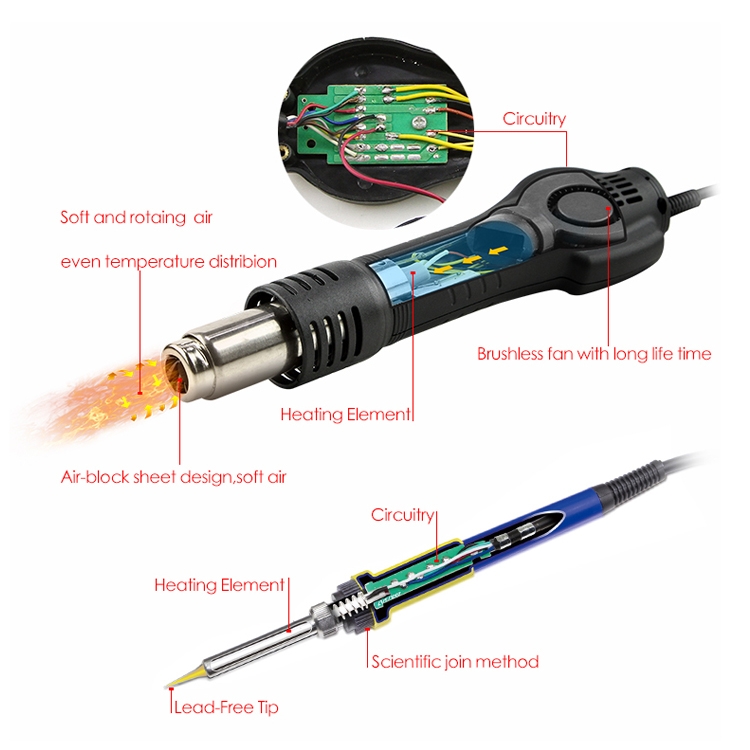 Circuitry

Soft and rotaing air

even temperature distribion

Brushless fan with long life time

Heating Element

Air-block sheet design,soft air

Circuitry

Heating Element

Scientific join method

Lead-Free Tip