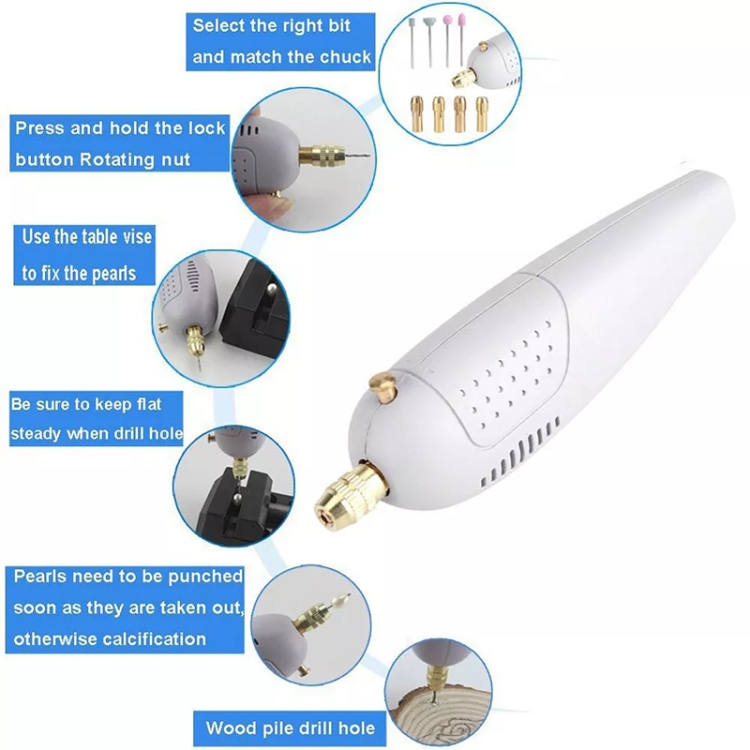 Select the right bit and match the chuck

Press and hold the lock button Rotating nut

Use the table vise to fix the pearls

Be sure to keep flat steady when drill hole

Pearls need to be punched soon as they are taken out, otherwise calcification

Wood pile drill hole