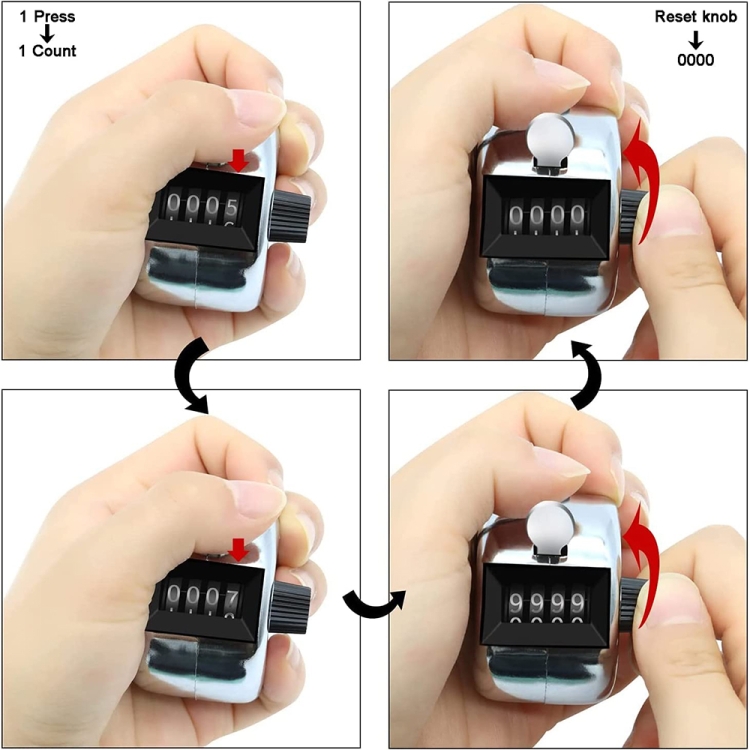 1 Press
↓
1 Count

0005

Reset knob
↓
0000

0000

0007

9999