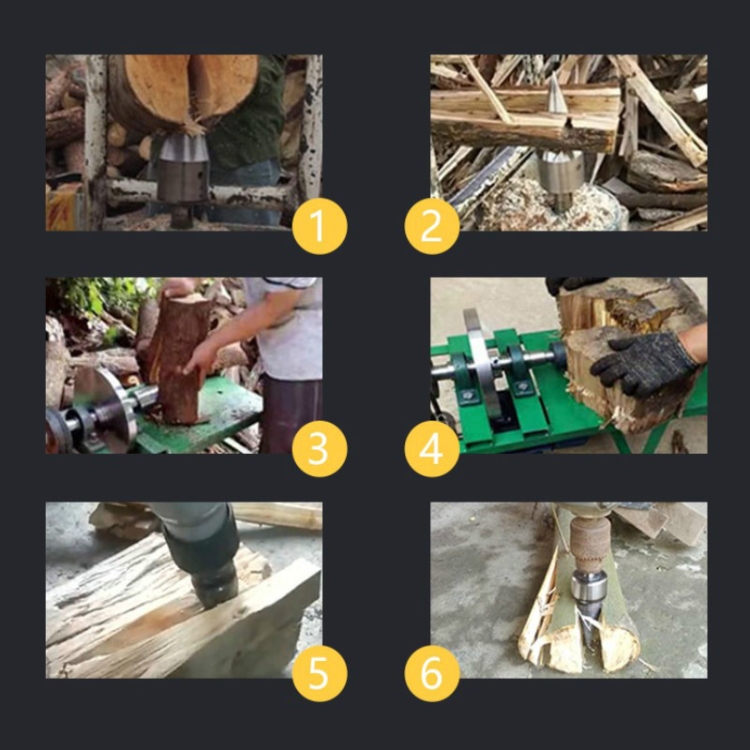 1
2
3
4
5
6