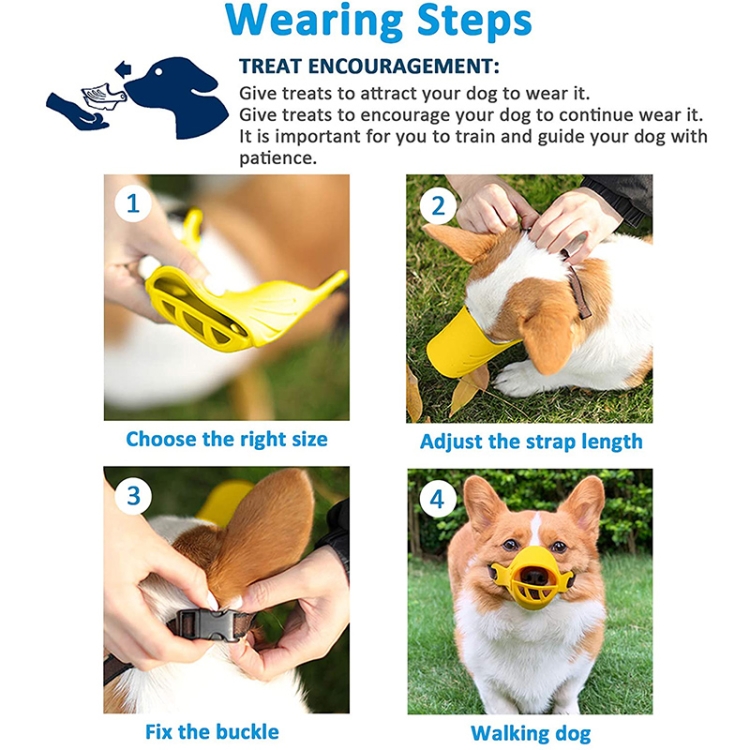 Wearing Steps

TREAT ENCOURAGEMENT:
Give treats to attract your dog to wear it.
Give treats to encourage your dog to continue wear it.
It is important for you to train and guide your dog with patience.

1
Choose the right size

2
Adjust the strap length

3
Fix the buckle

4
Walking dog