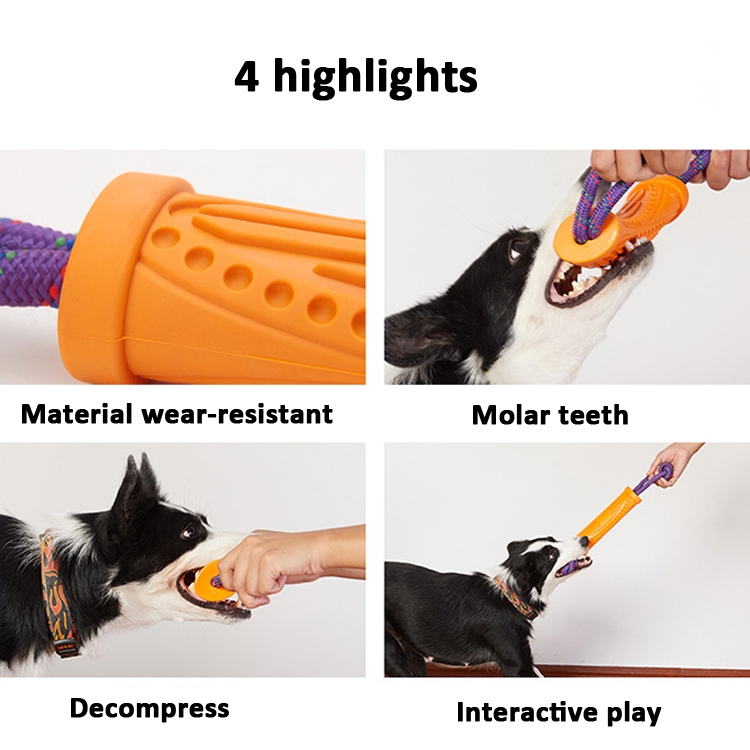 4 highlights

Material wear-resistant

Molar teeth

Decompress

Interactive play