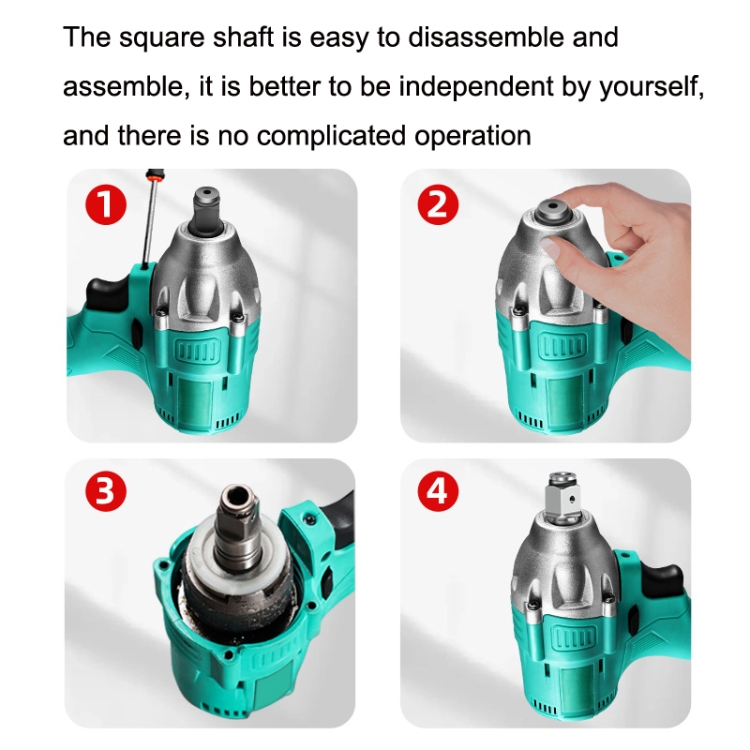 The square shaft is easy to disassemble and assemble, it is better to be independent by yourself, and there is no complicated operation

1

2

3

4