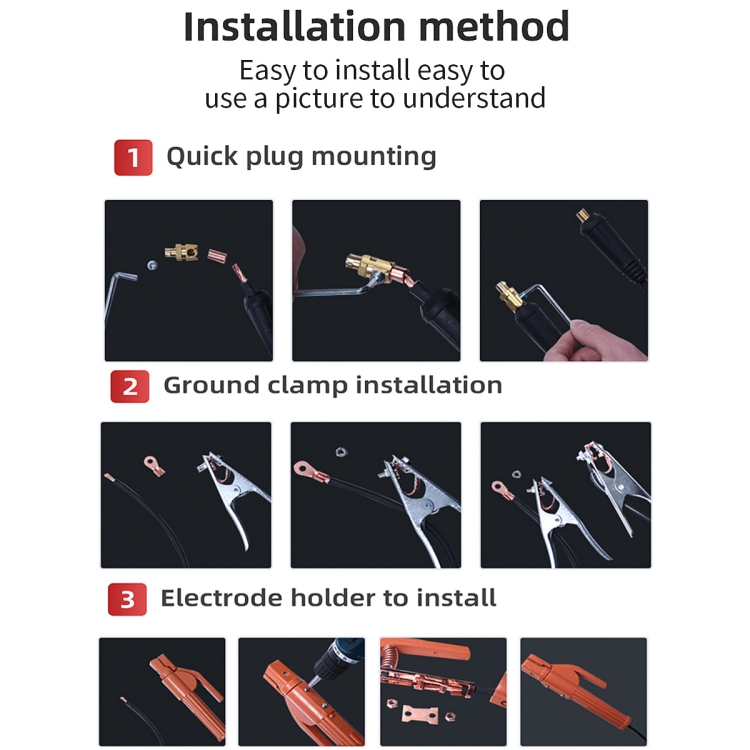 Installation method

Easy to install easy to use a picture to understand

1 Quick plug mounting

2 Ground clamp installation

3 Electrode holder to install