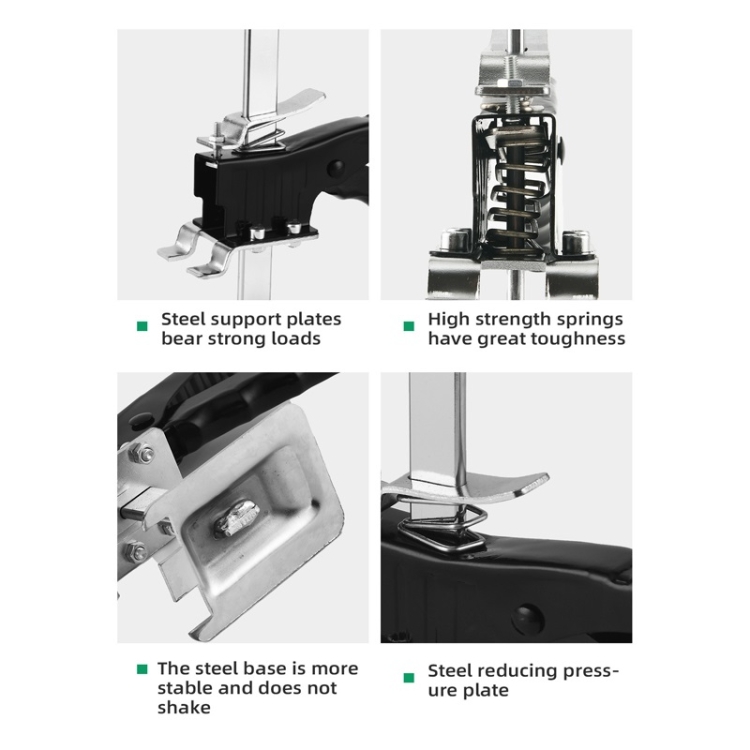 Steel support plates bear strong loads

High strength springs have great toughness

The steel base is more stable and does not shake

Steel reducing pressure plate