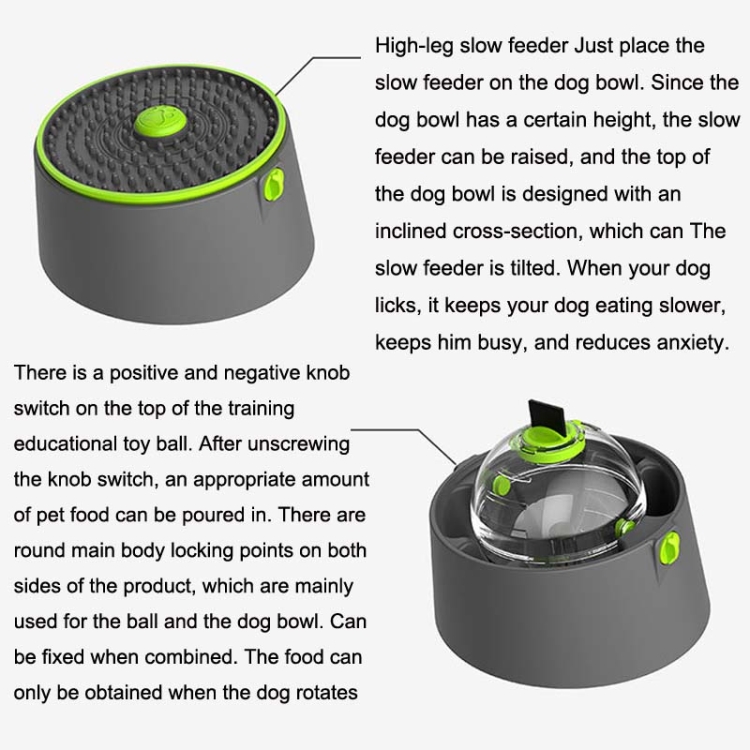 High-leg slow feeder Just place the slow feeder on the dog bowl. Since the dog bowl has a certain height, the slow feeder can be raised, and the top of the dog bowl is designed with an inclined cross-section, which can The slow feeder is tilted. When your dog licks, it keeps your dog eating slower, keeps him busy, and reduces anxiety.

There is a positive and negative knob switch on the top of the training educational toy ball. After unscrewing the knob switch, an appropriate amount of pet food can be poured in. There are round main body locking points on both sides of the product, which are mainly used for the ball and the dog bowl. Can be fixed when combined. The food can only be obtained when the dog rotates