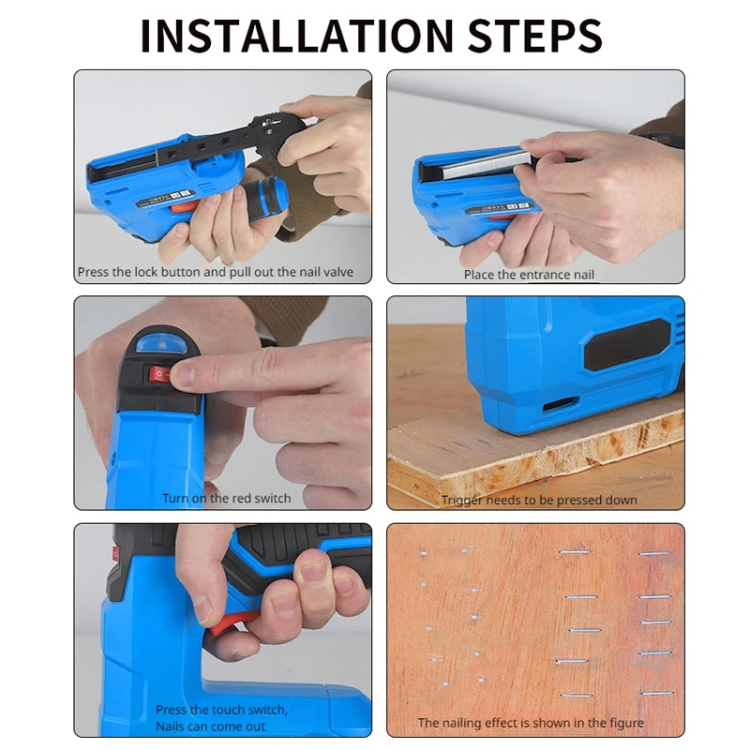 INSTALLATION STEPS

Press the lock button and pull out the nail valve

Place the entrance nail

Turn on the red switch

Trigger needs to be pressed down

Press the touch switch, Nails can come out

The nailing effect is shown in the figure