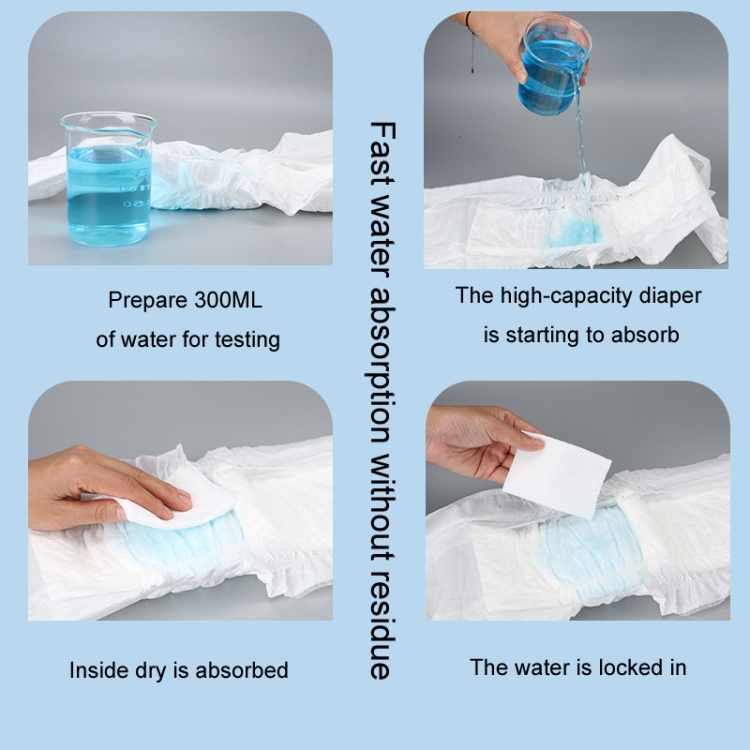 Prepare 300ML of water for testing

Fast water absorption without residue

The high-capacity diaper is starting to absorb

Inside dry is absorbed

The water is locked in