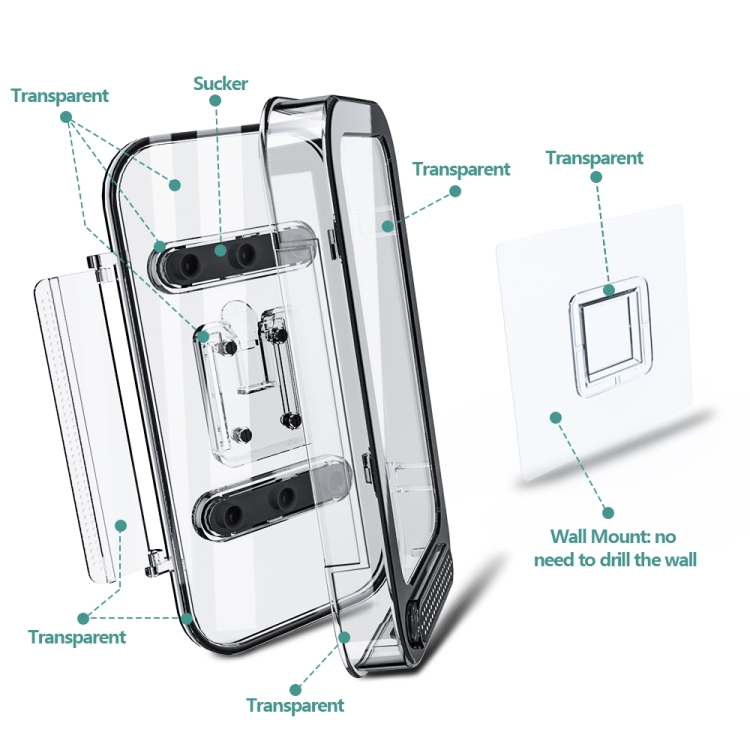 Transparent

Sucker

Transparent

Transparent

Wall Mount: no need to drill the wall

Transparent

Transparent