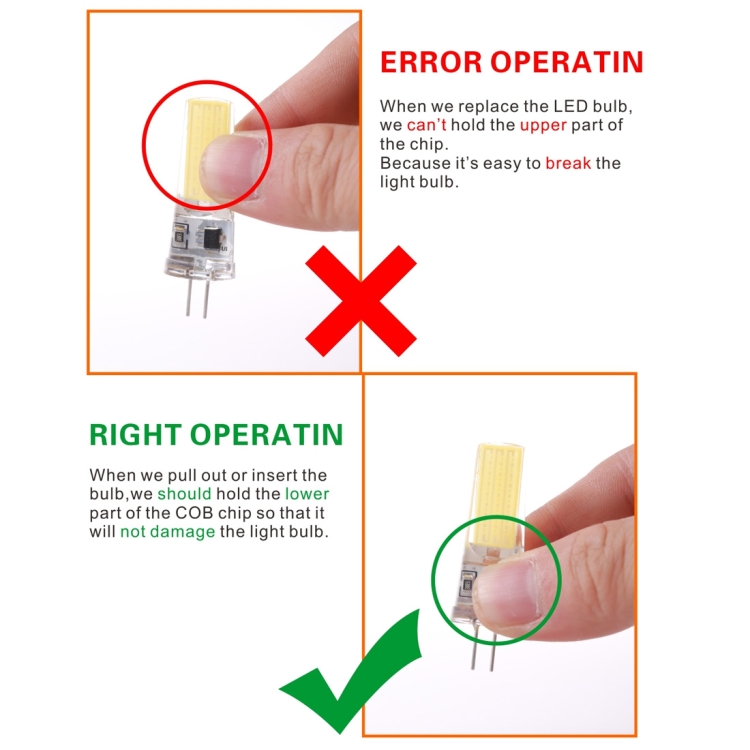 ERROR OPERATIN

When we replace the LED bulb, we can't hold the upper part of the chip.
Because it's easy to break the light bulb.

RIGHT OPERATIN

When we pull out or insert the bulb,we should hold the lower part of the COB chip so that it will not damage the light bulb.