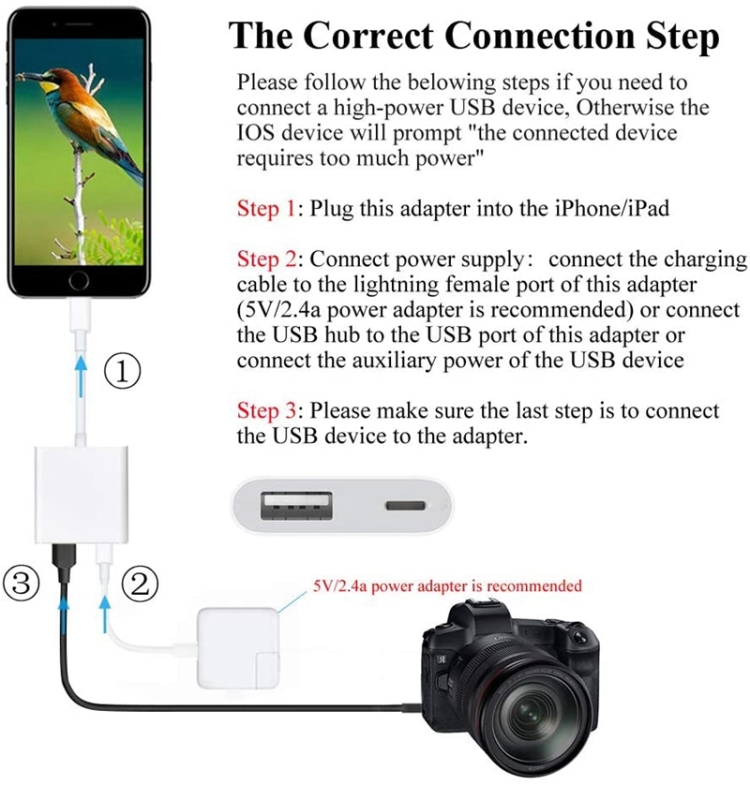 The Correct Connection Step

Please follow the belowing steps if you need to connect a high-power USB device, Otherwise the IOS device will prompt "the connected device requires too much power"

Step 1: Plug this adapter into the iPhone/iPad

Step 2: Connect power supply: connect the charging cable to the lightning female port of this adapter (5V/2.4a power adapter is recommended) or connect the USB hub to the USB port of this adapter or connect the auxiliary power of the USB device

Step 3: Please make sure the last step is to connect the USB device to the adapter.

①

③

②

5V/2.4a power adapter is recommended